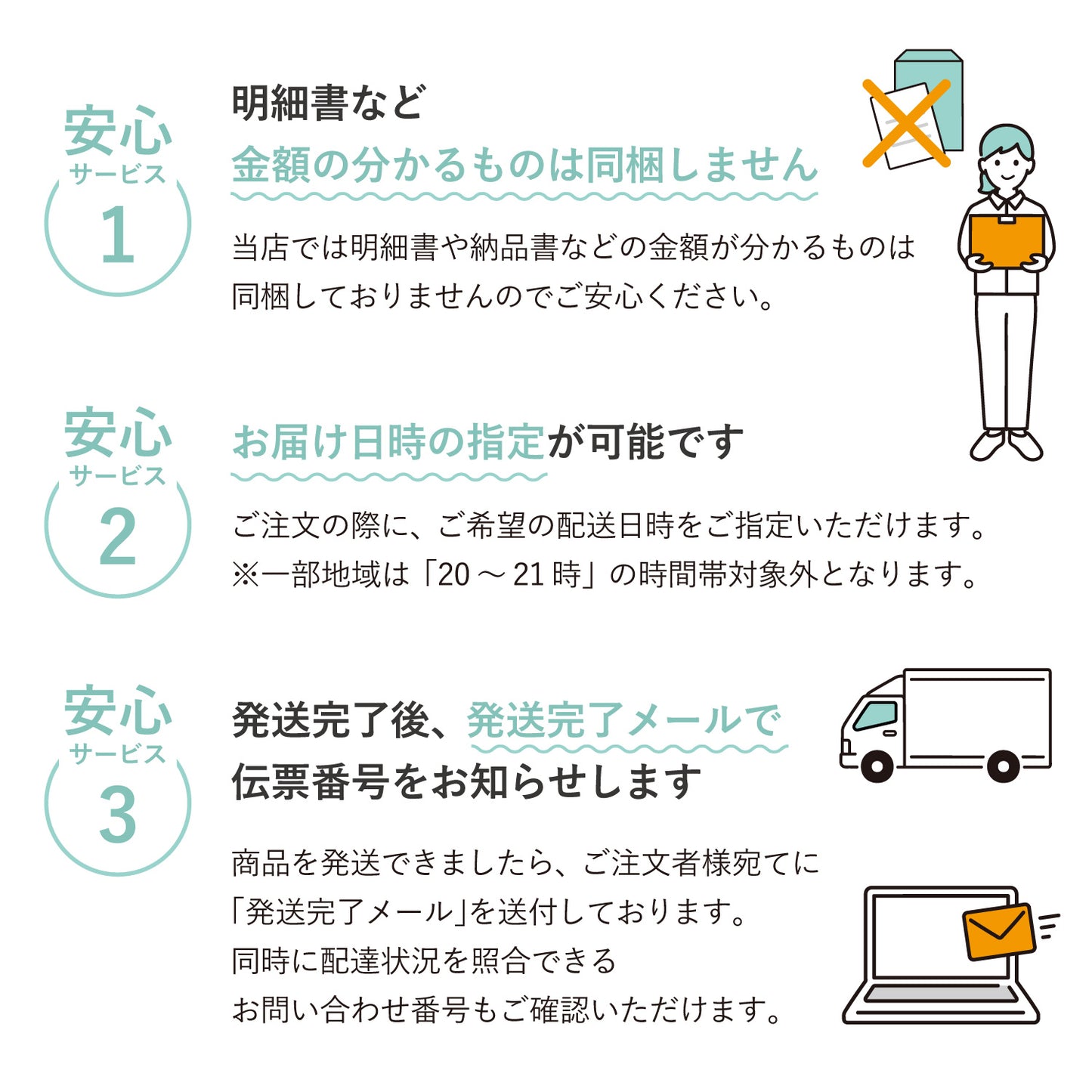 安心
サービス
1

明細書など
金額の分かるものは同梱しません

当店では明細書や納品書などの金額が分かるものは同梱しておりませんのでご安心ください。

安心
サービス
2

お届け日時の指定が可能です

ご注文の際に、ご希望の配送日時をご指定いただけます。
※一部地域は「20～21時」の時間帯対象外となります。

安心
サービス
3

発送完了後、発送完了メールで
伝票番号をお知らせします

商品を発送できましたら、ご注文者様宛てに「発送完了メール」を送付しております。
同時に配達状況を照合できる
お問い合わせ番号もご確認いただけます。