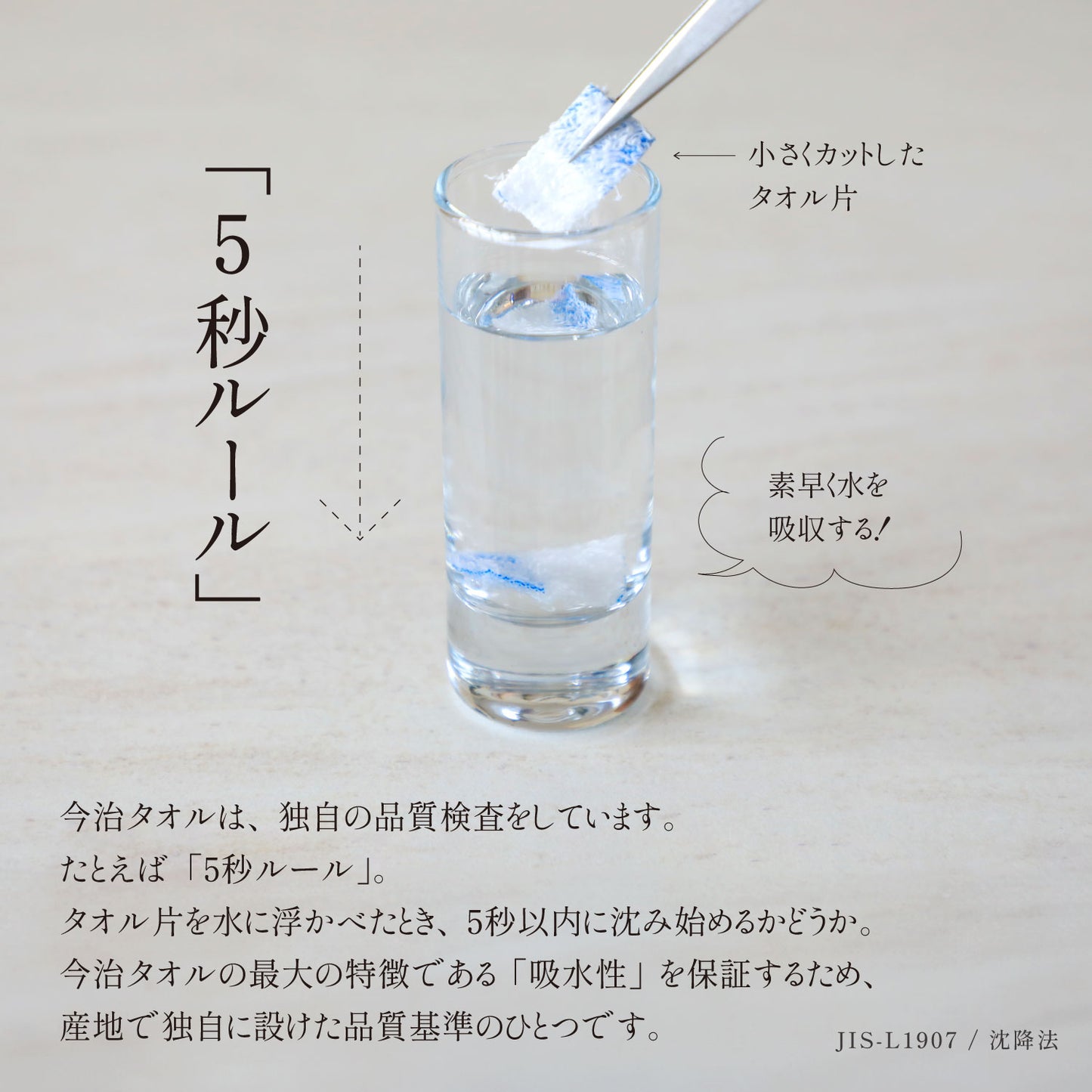 「5秒ルール」

小さくカットしたタオル片

素早く水を吸収する!

今治タオルは、独自の品質検査をしています。
たとえば「5秒ルール」。
タオル片を水に浮かべたとき、5秒以内に沈み始めるかどうか。
今治タオルの最大の特徴である「吸水性」を保証するため、
産地で独自に設けた品質基準のひとつです。

JIS-L1907 / 沈降法